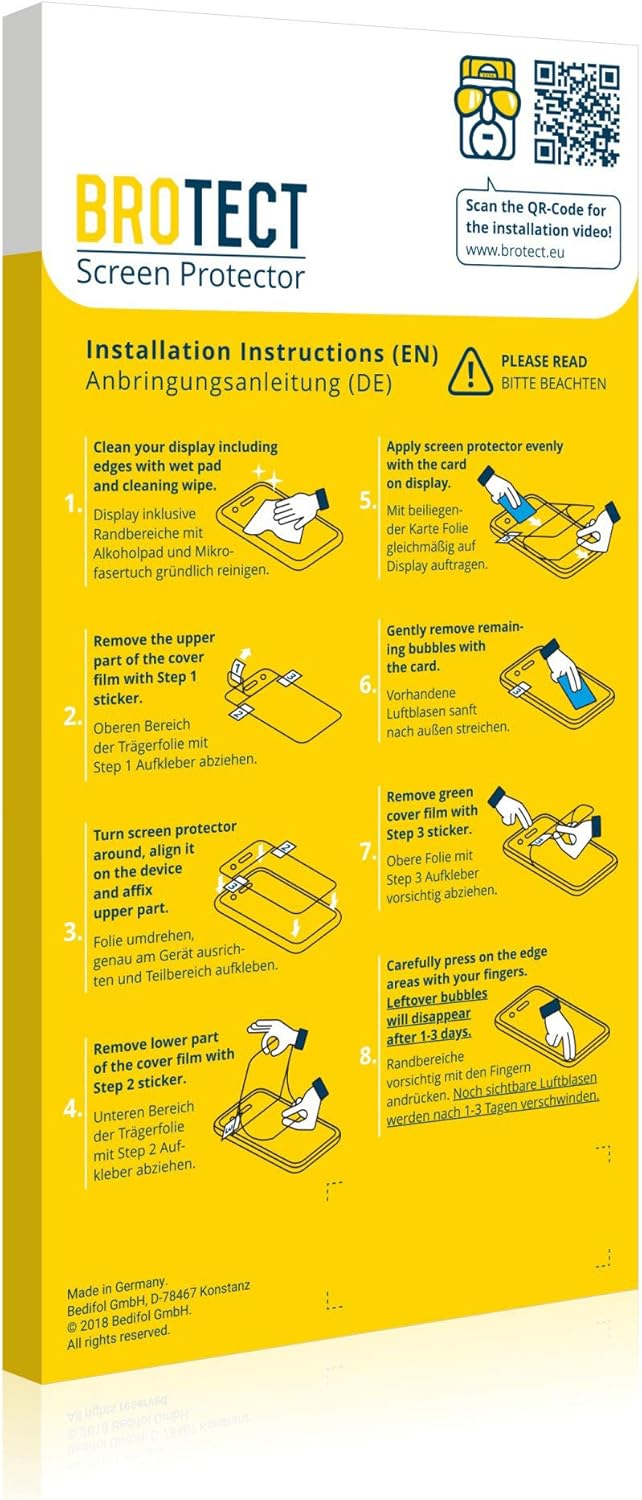 BROTECT
Screen Protector

Scan the QR-Code for the installation video!
www.brotect.eu

Installation Instructions (EN)
Anbringungsanleitung (DE)

PLEASE READ
BITTE BEACHTEN

1. Clean your display including edges with wet pad and cleaning wipe.
Display inklusive Randbereiche mit Alkoholpad und Mikrofasertuch gründlich reinigen.

2. Remove the upper part of the cover film with Step 1 sticker.
Oberen Bereich der Trägerfolie mit Step 1 Aufkleber abziehen.

3. Turn screen protector around, align it on the device and affix upper part.
Folie umdrehen, genau am Gerät ausrichten und Teilbereich aufkleben.

4. Remove lower part of the cover film with Step 2 sticker.
Unteren Bereich der Trägerfolie mit Step 2 Aufkleber abziehen.

5. Apply screen protector evenly with the card on display.
Mit beiliegender Karte Folie gleichmäßig auf Display auftragen.

6. Gently remove remaining bubbles with the card.
Vorhandene Luftblasen sanft nach außen streichen.

7. Remove green cover film with Step 3 sticker.
Obere Folie mit Step 3 Aufkleber vorsichtig abziehen.

8. Carefully press on the edge areas with your fingers. Leftover bubbles will disappear after 1-3 days.
Randbereiche vorsichtig mit den Fingern andrücken. Noch sichtbare Luftblasen werden nach 1-3 Tagen verschwinden.

Made in Germany.
Bedifol GmbH, D-78467 Konstanz
© 2018 Bedifol GmbH.
All rights reserved.