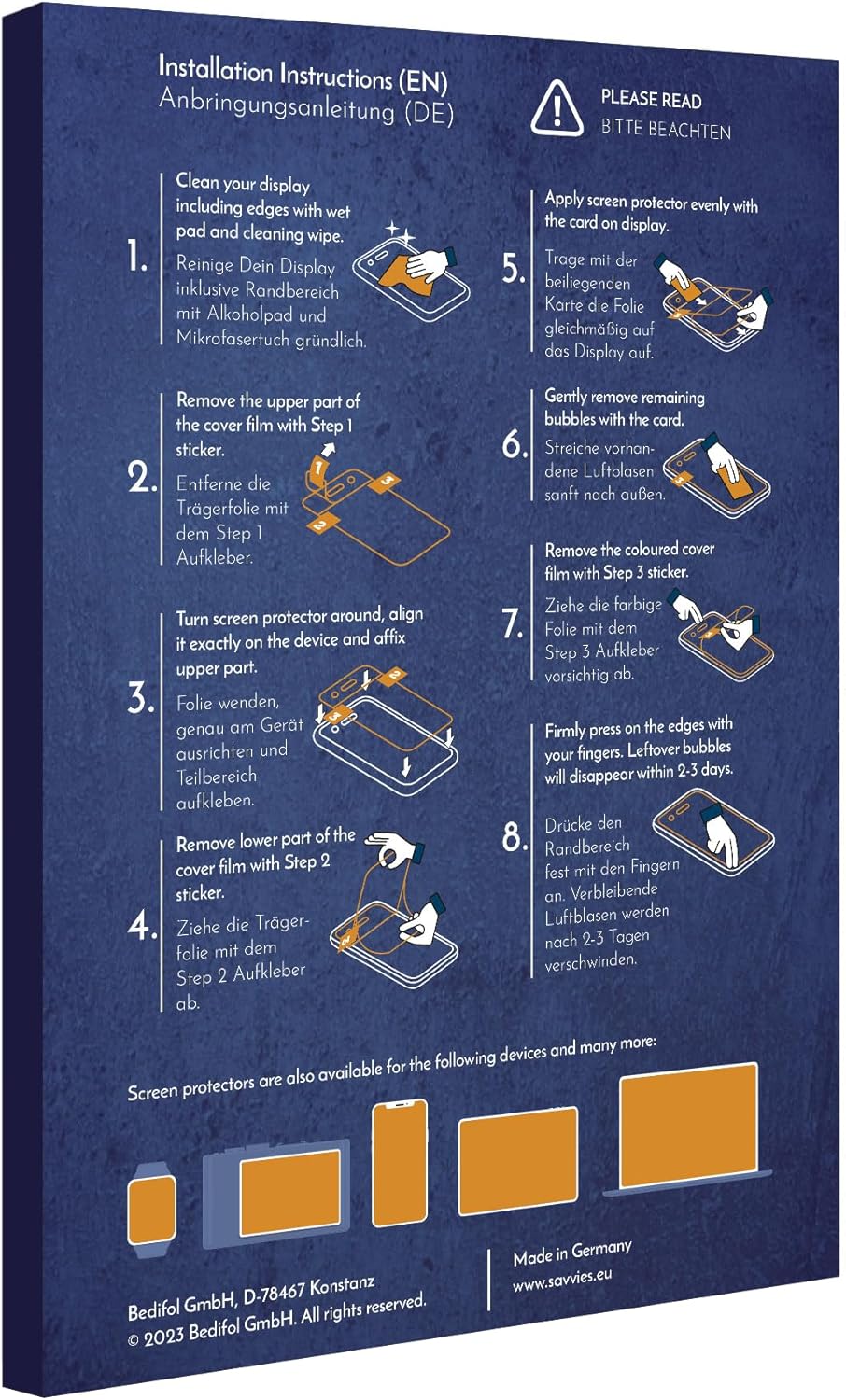 Installation Instructions (EN)
Anbringungsanleitung (DE)

PLEASE READ
BITTE BEACHTEN

1.
Clean your display including edges with wet pad and cleaning wipe.
Reinige Dein Display inklusive Randbereich mit Alkoholpad und Mikrofasertuch gründlich.

2.
Remove the upper part of the cover film with Step 1 sticker.
Entferne die Trägerfolie mit dem Step 1 Aufkleber.

1
2
3

3.
Turn screen protector around, align it exactly on the device and affix upper part.
Folie wenden, genau am Gerät ausrichten und Teilbereich aufkleben.

2
3

4.
Remove lower part of the cover film with Step 2 sticker.
Ziehe die Trägerfolie mit dem Step 2 Aufkleber ab.

5.
Apply screen protector evenly with the card on display.
Trage mit der beiliegenden Karte die Folie gleichmäßig auf das Display auf.

6.
Gently remove remaining bubbles with the card.
Streiche vorhandene Luftblasen sanft nach außen.

7.
Remove the coloured cover film with Step 3 sticker.
Ziehe die farbige Folie mit dem Step 3 Aufkleber vorsichtig ab.

8.
Firmly press on the edges with your fingers. Leftover bubbles will disappear within 2-3 days.
Drücke den Randbereich fest mit den Fingern an. Verbleibende Luftblasen werden nach 2-3 Tagen verschwinden.

Screen protectors are also available for the following devices and many more:

Bedifol GmbH, D-78467 Konstanz
© 2023 Bedifol GmbH. All rights reserved.

Made in Germany
www.savvies.eu