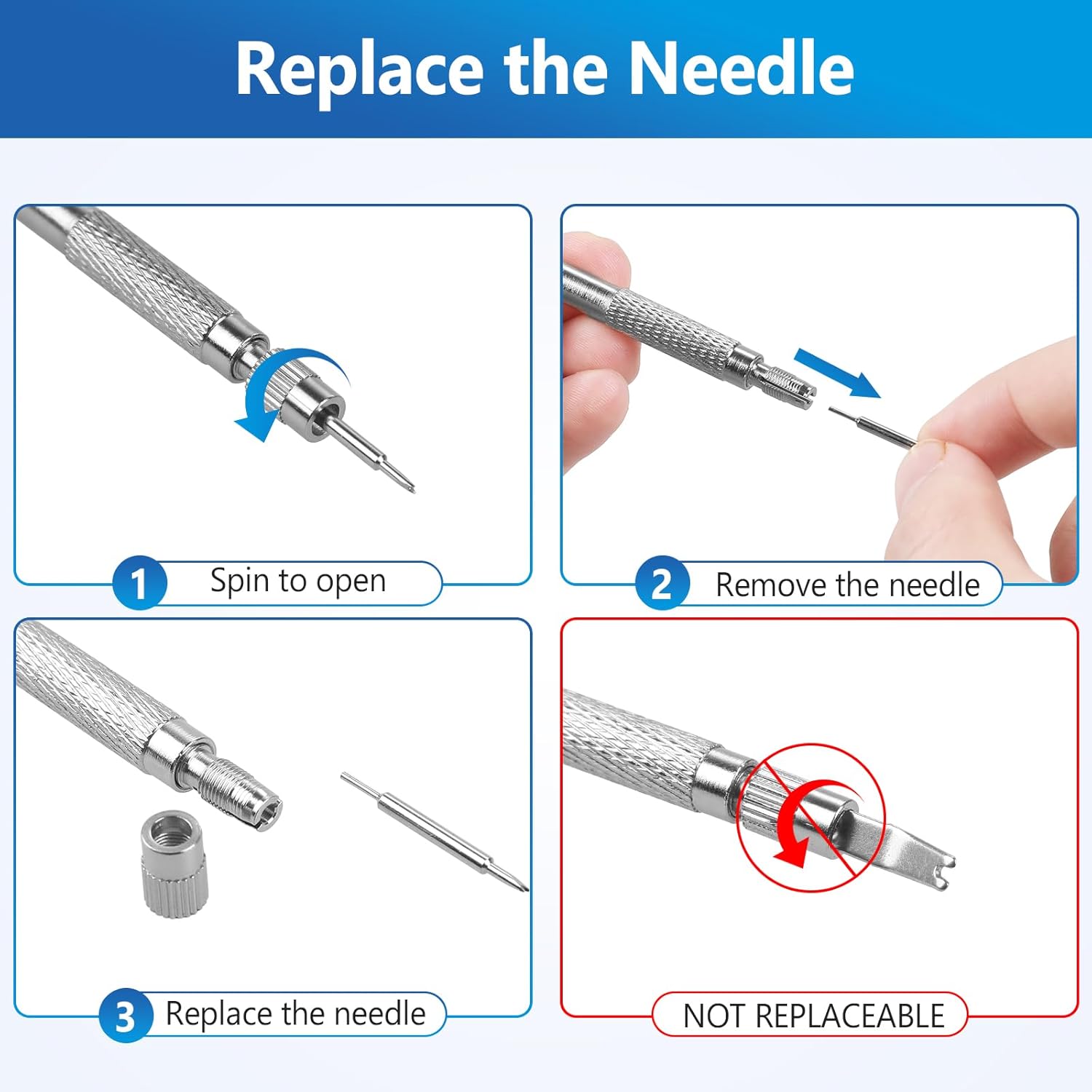 Replace the Needle

1 Spin to open

2 Remove the needle

3 Replace the needle

NOT REPLACEABLE