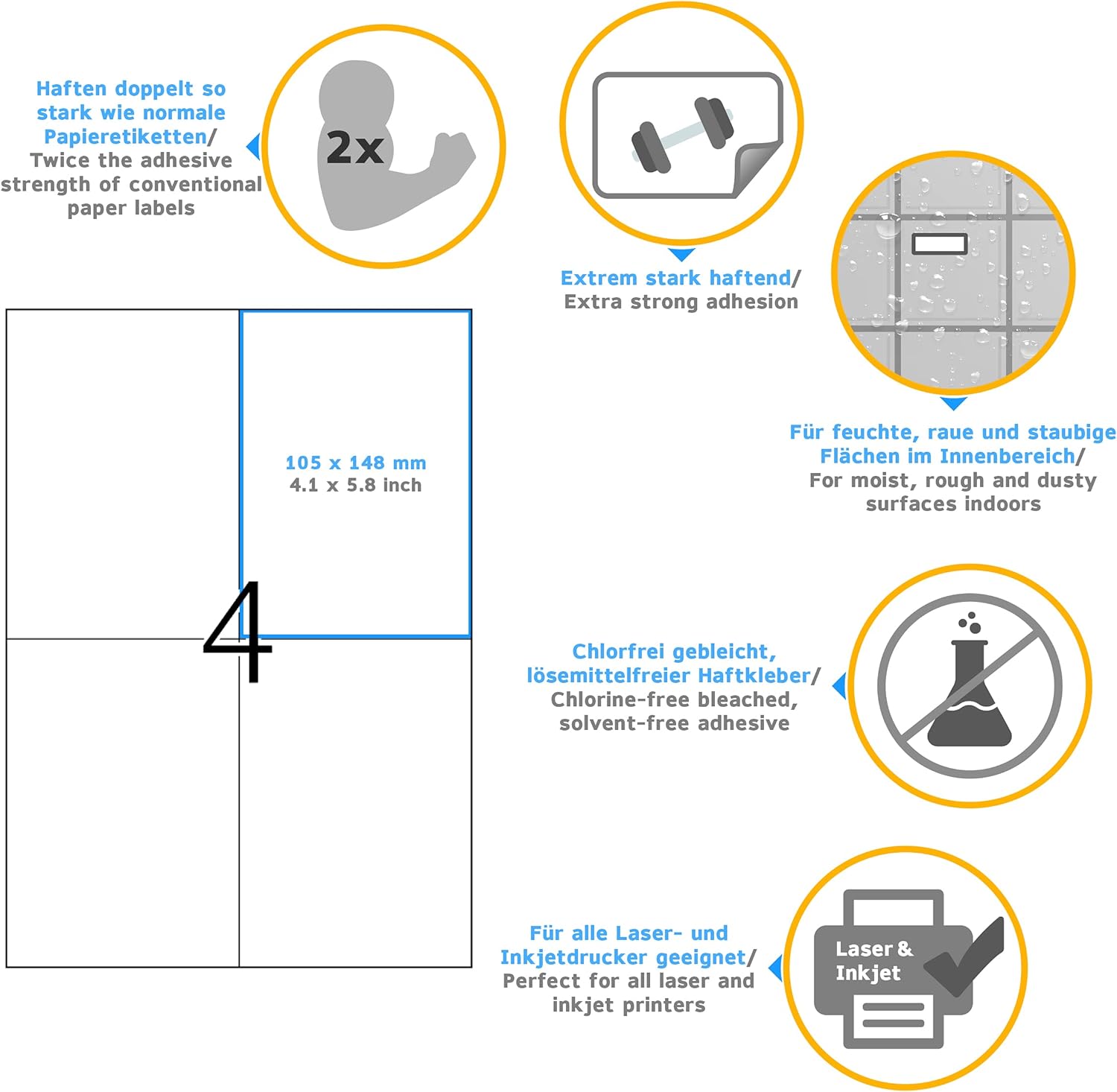 Haften doppelt so stark wie normale Papieretiketten/ Twice the adhesive strength of conventional paper labels

2x

Extrem stark haftend/ Extra strong adhesion

Für feuchte, raue und staubige Flächen im Innenbereich/ For moist, rough and dusty surfaces indoors

105 x 148 mm
4.1 x 5.8 inch

4

Chlorfrei gebleicht, lösemittelfreier Haftkleber/ Chlorine-free bleached, solvent-free adhesive

Für alle Laser- und Inkjetdrucker geeignet/ Perfect for all laser and inkjet printers

Laser & Inkjet