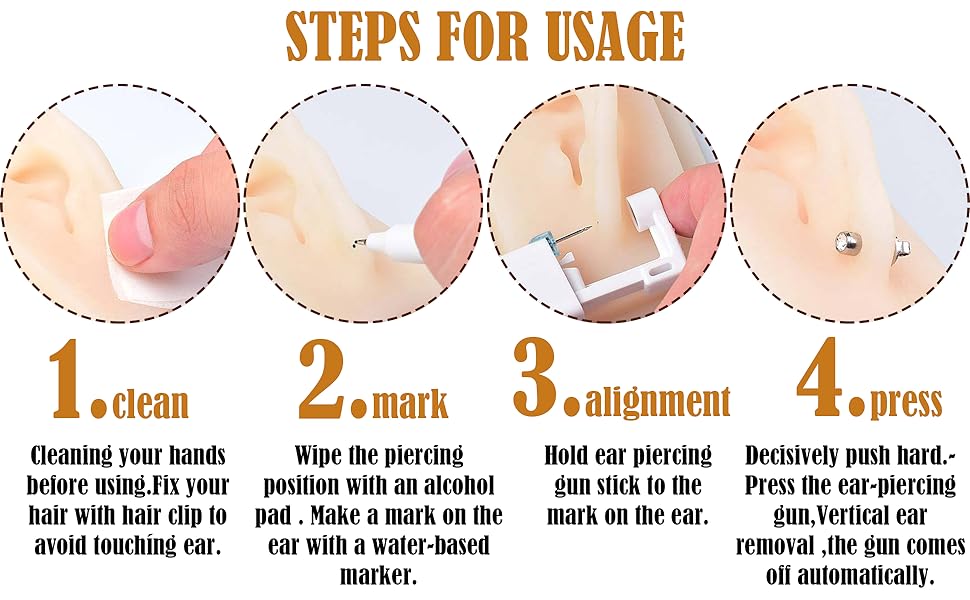 STEPS FOR USAGE

1.clean

Cleaning your hands before using.Fix your hair with hair clip to avoid touching ear.

2.mark

Wipe the piercing position with an alcohol pad . Make a mark on the ear with a water-based marker.

3.alignment

Hold ear piercing gun stick to the mark on the ear.

4.press

Decisively push hard.-Press the ear-piercing gun,Vertical ear removal ,the gun comes off automatically.