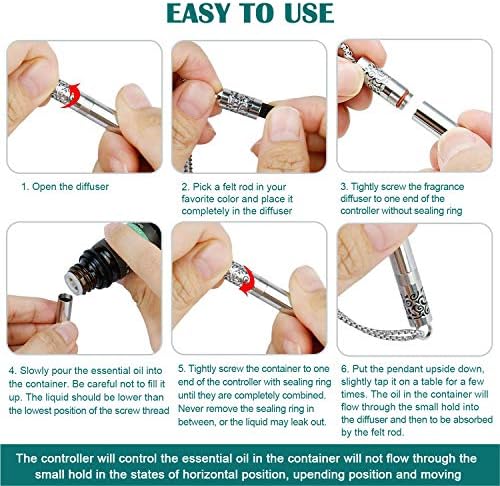 EASY TO USE

1. Open the diffuser

2. Pick a felt rod in your favorite color and place it completely in the diffuser

3. Tightly screw the fragrance diffuser to one end of the controller without sealing ring

4. Slowly pour the essential oil into the container. Be careful not to fill it up. The liquid should be lower than the lowest position of the screw thread

5. Tightly screw the container to one end of the controller with sealing ring until they are completely combined. Never remove the sealing ring in between, or the liquid may leak out.

6. Put the pendant upside down, slightly tap it on a table for a few times. The oil in the container will flow through the small hold into the diffuser and then to be absorbed by the felt rod.

The controller will control the essential oil in the container will not flow through the small hold in the states of horizontal position, upending position and moving