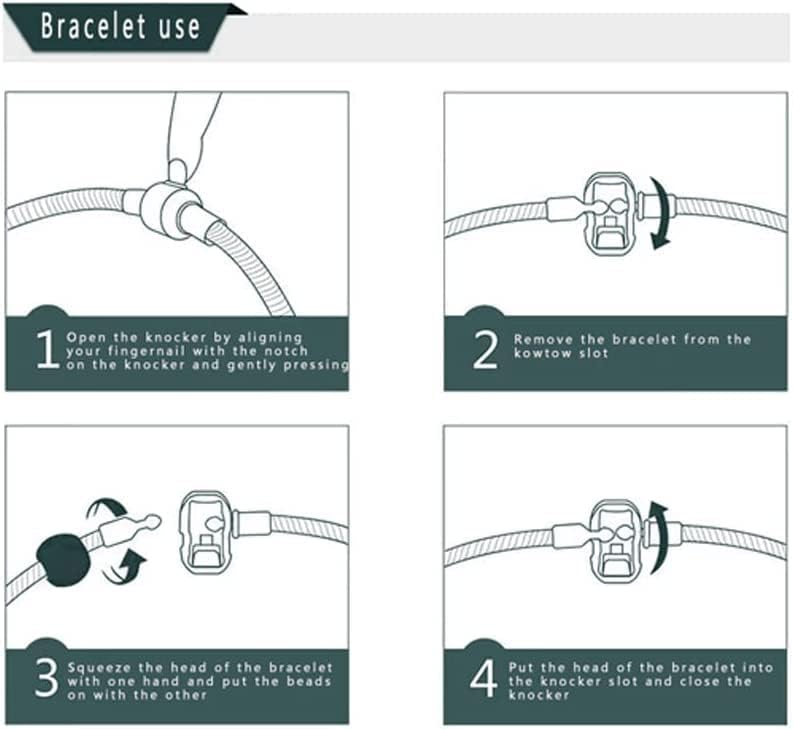 Bracelet use

1 Open the knocker by aligning your fingernail with the notch on the knocker and gently pressing

2 Remove the bracelet from the kowtow slot

3 Squeeze the head of the bracelet with one hand and put the beads on with the other

4 Put the head of the bracelet into the knocker slot and close the knocker